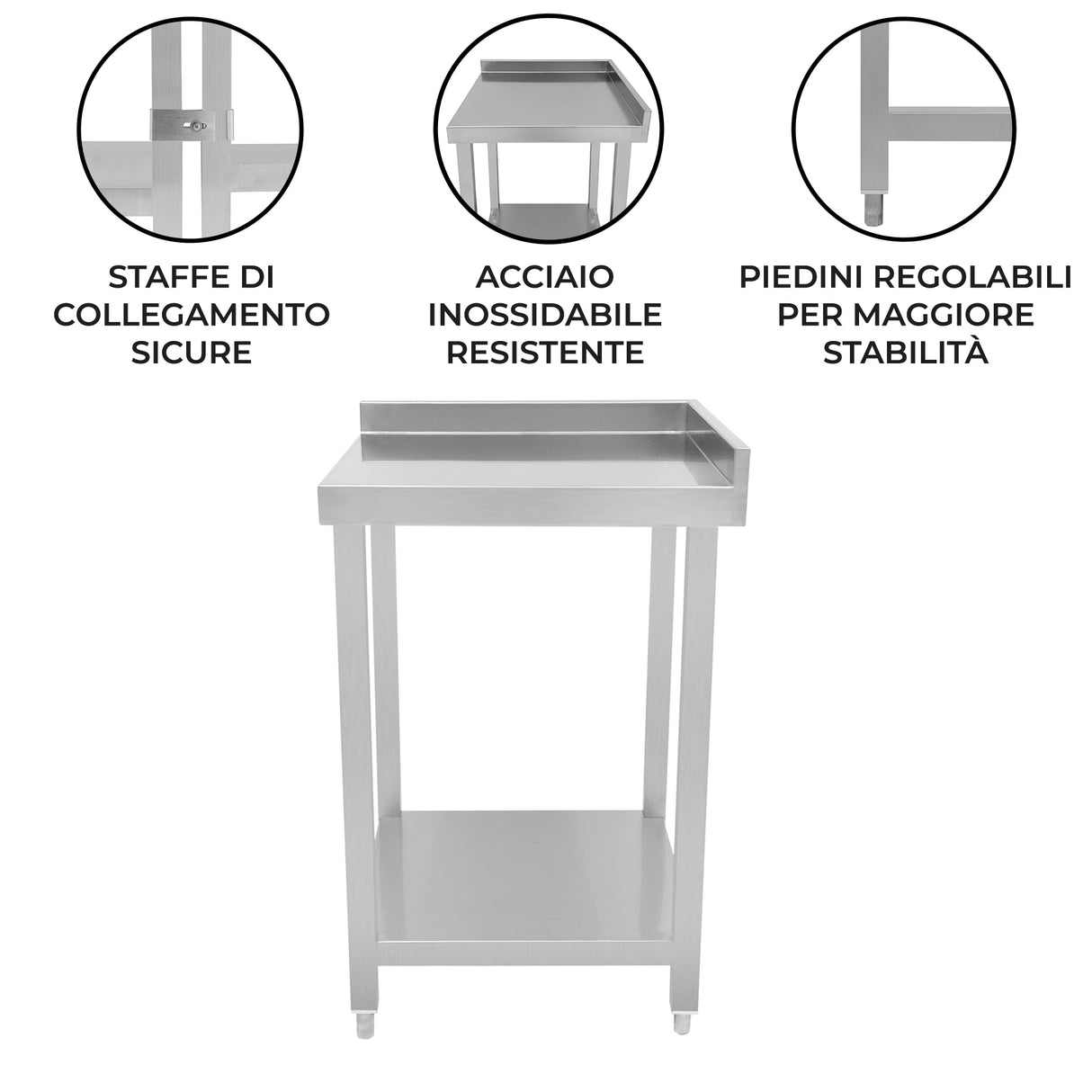 STAFFE DI COLLEGAMENTO SICURE

ACCIAIO INOSSIDABILE RESISTENTE

PIEDINI REGOLABILI PER MAGGIORE STABILITÀ