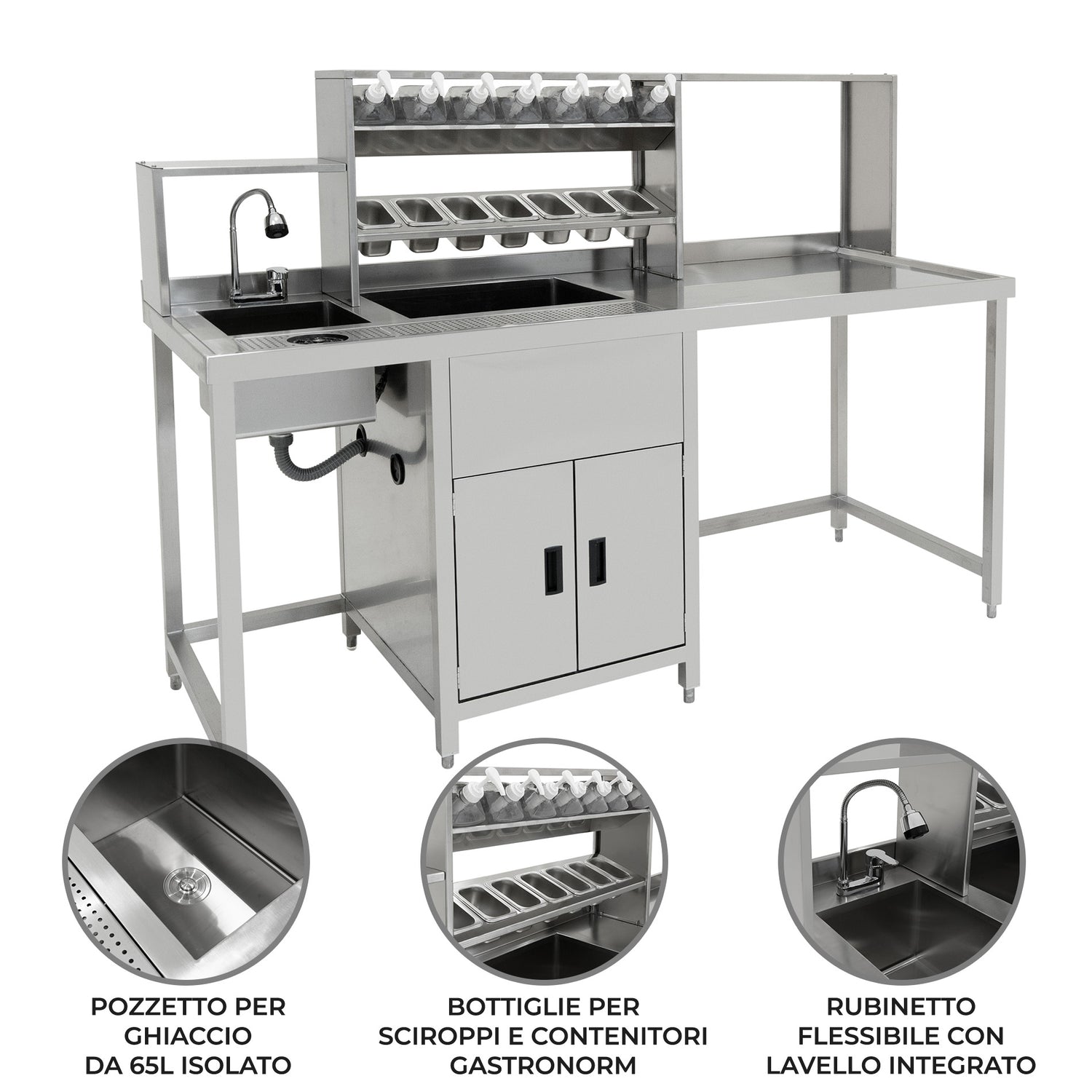 POZZETTO PER GHIACCIO DA 65L ISOLATO

BOTTIGLIE PER SCIROPPI E CONTENITORI GASTRONORM

RUBINETTO FLESSIBILE CON LAVELLO INTEGRATO