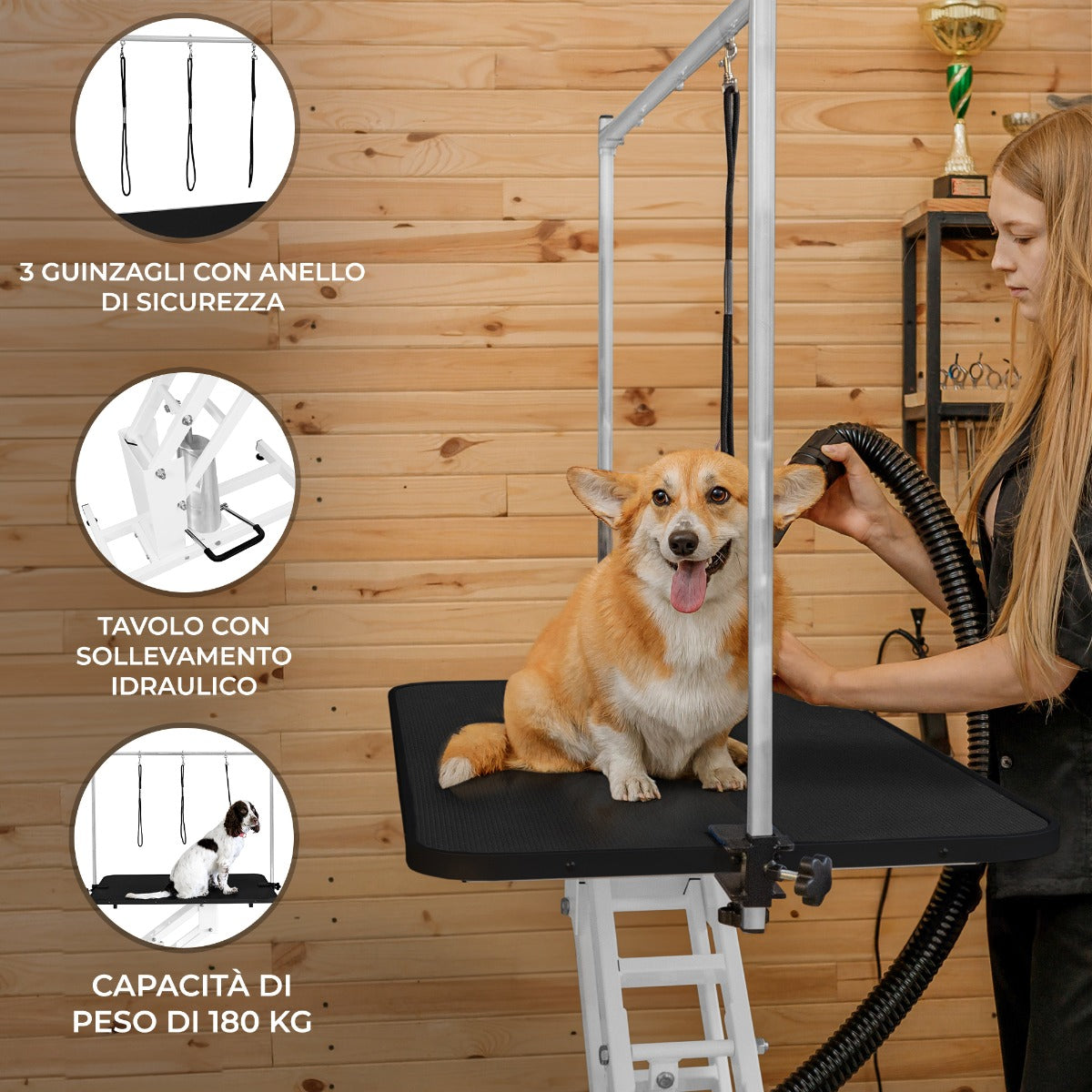 3 GUINZAGLI CON ANELLO DI SICUREZZA

TAVOLO CON SOLLEVAMENTO IDRAULICO

CAPACITÀ DI PESO DI 180 KG